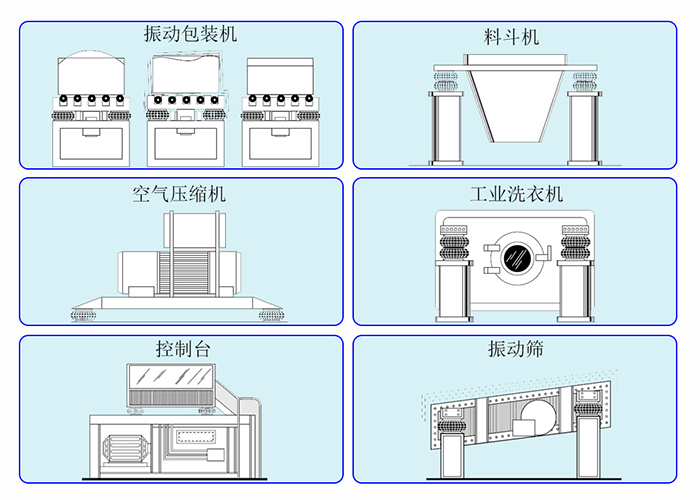 振动包装机

料斗机

空气压缩机

工业洗衣机

控制台

振动筛