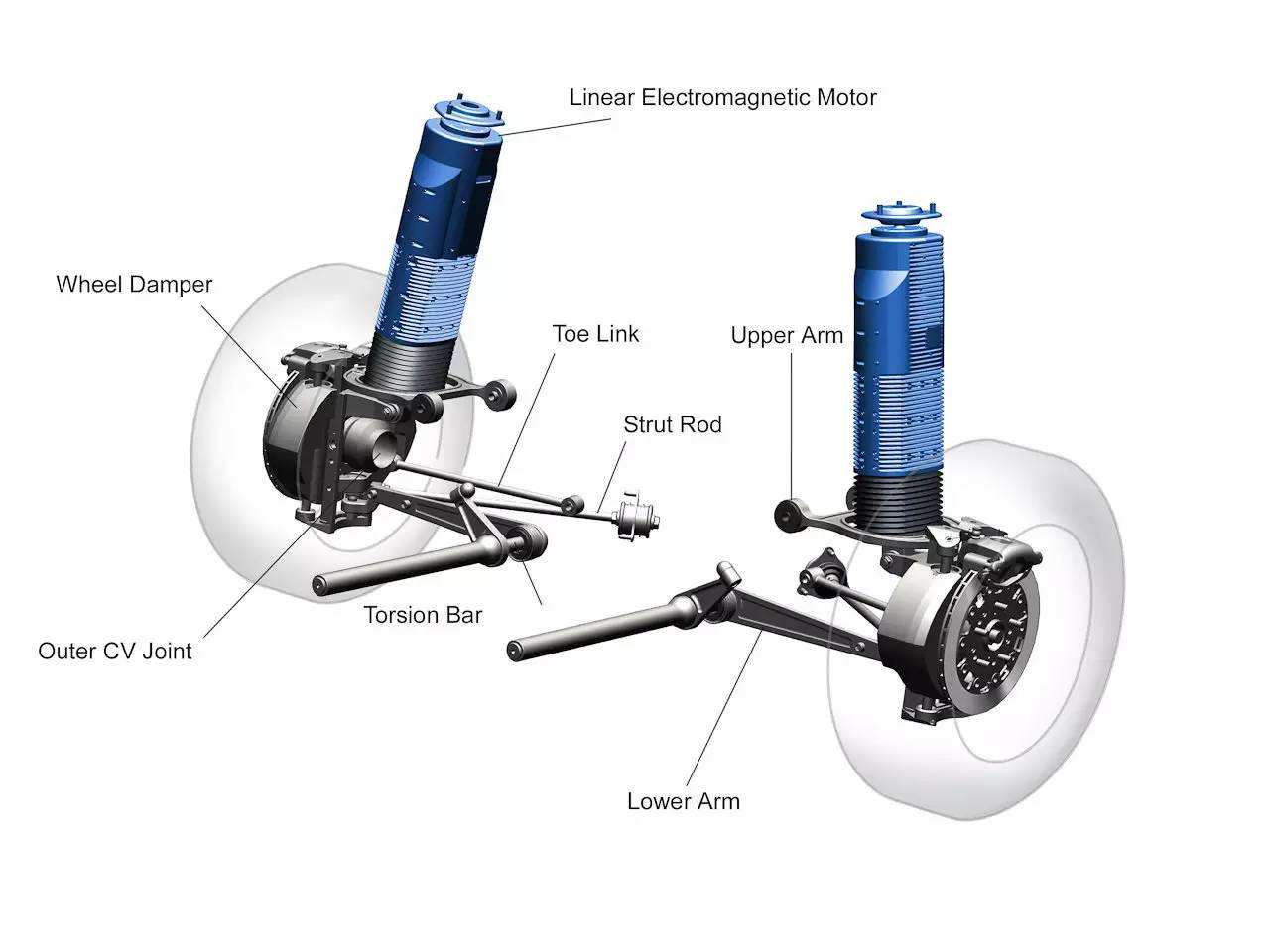 Linear Electromagnetic Motor

Wheel Damper

Toe Link

Upper Arm

Strut Rod

Torsion Bar

Outer CV Joint

Lower Arm