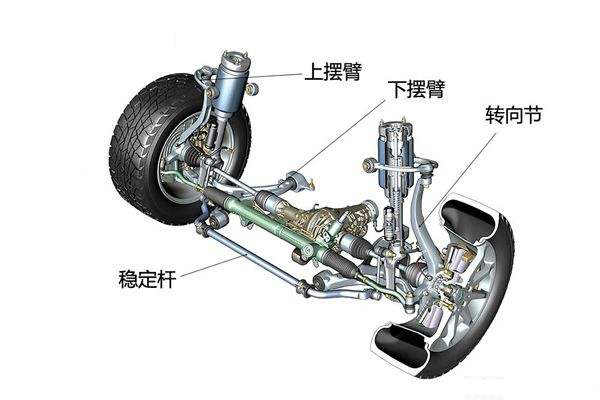 上摆臂
下摆臂
转向节
稳定杆