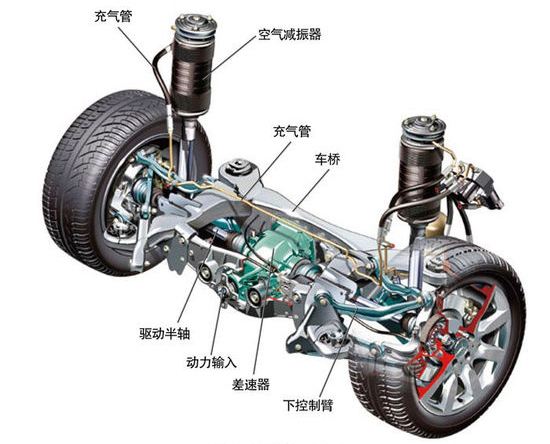 充气管
空气减振器
充气管
车桥
驱动半轴
动力输入
差速器
下控制臂