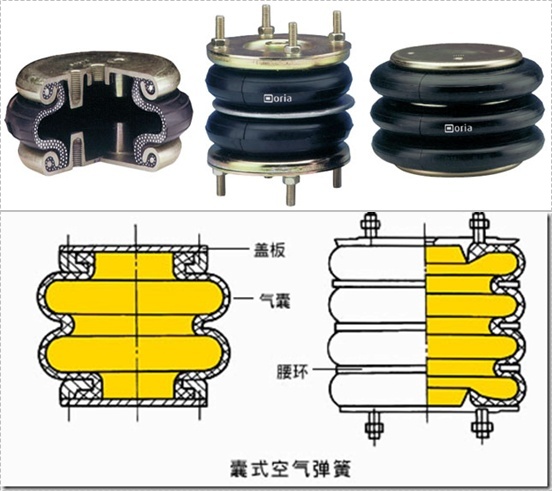 oria

oria

盖板

气囊

腰环

囊式空气弹簧